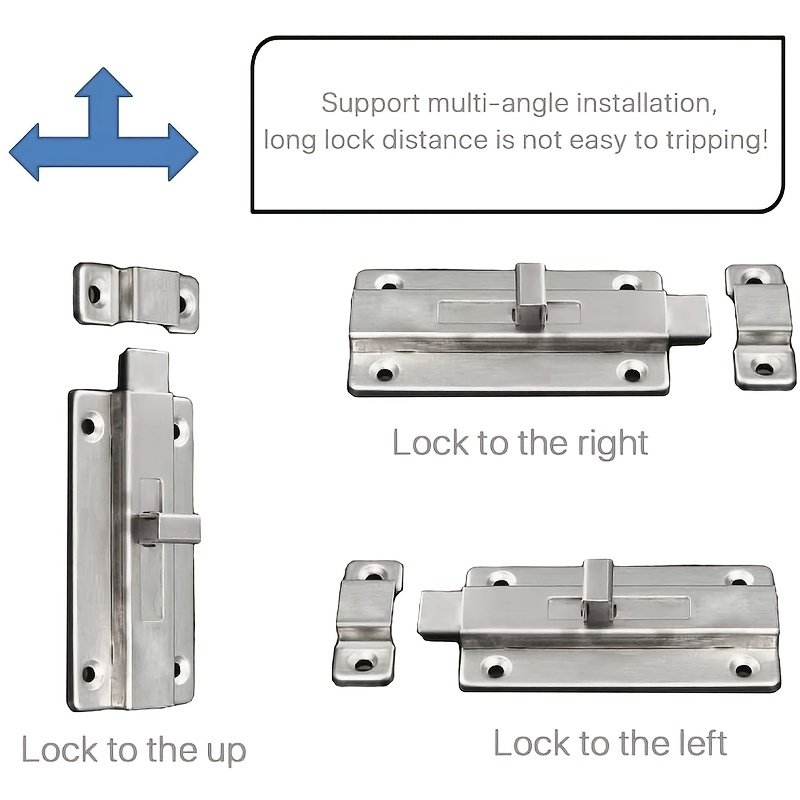 Support multi-angle installation, long lock distance is not easy to tripping!

Lock to the right

Lock to the up

Lock to the left